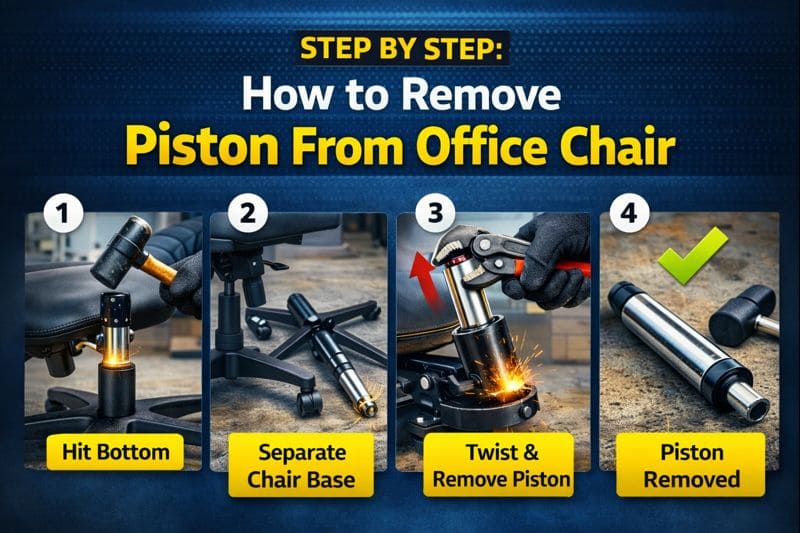 STEP BY STEP:
How to Remove
Piston From Office Chair

1
Hit Bottom

2
Separate Chair Base

3
Twist & Remove Piston

4
Piston Removed